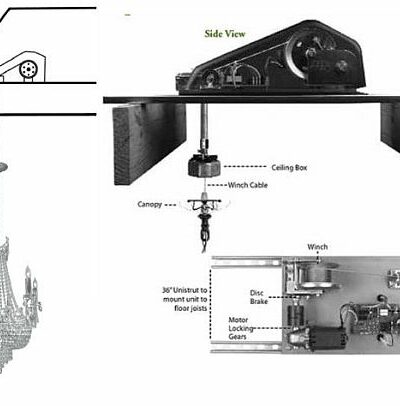 Side View

Ceiling Box

Winch Cable

Canopy

Winch

36" Unistrut to mount unit to floor joists

Disc Brake

Motor Locking Gears